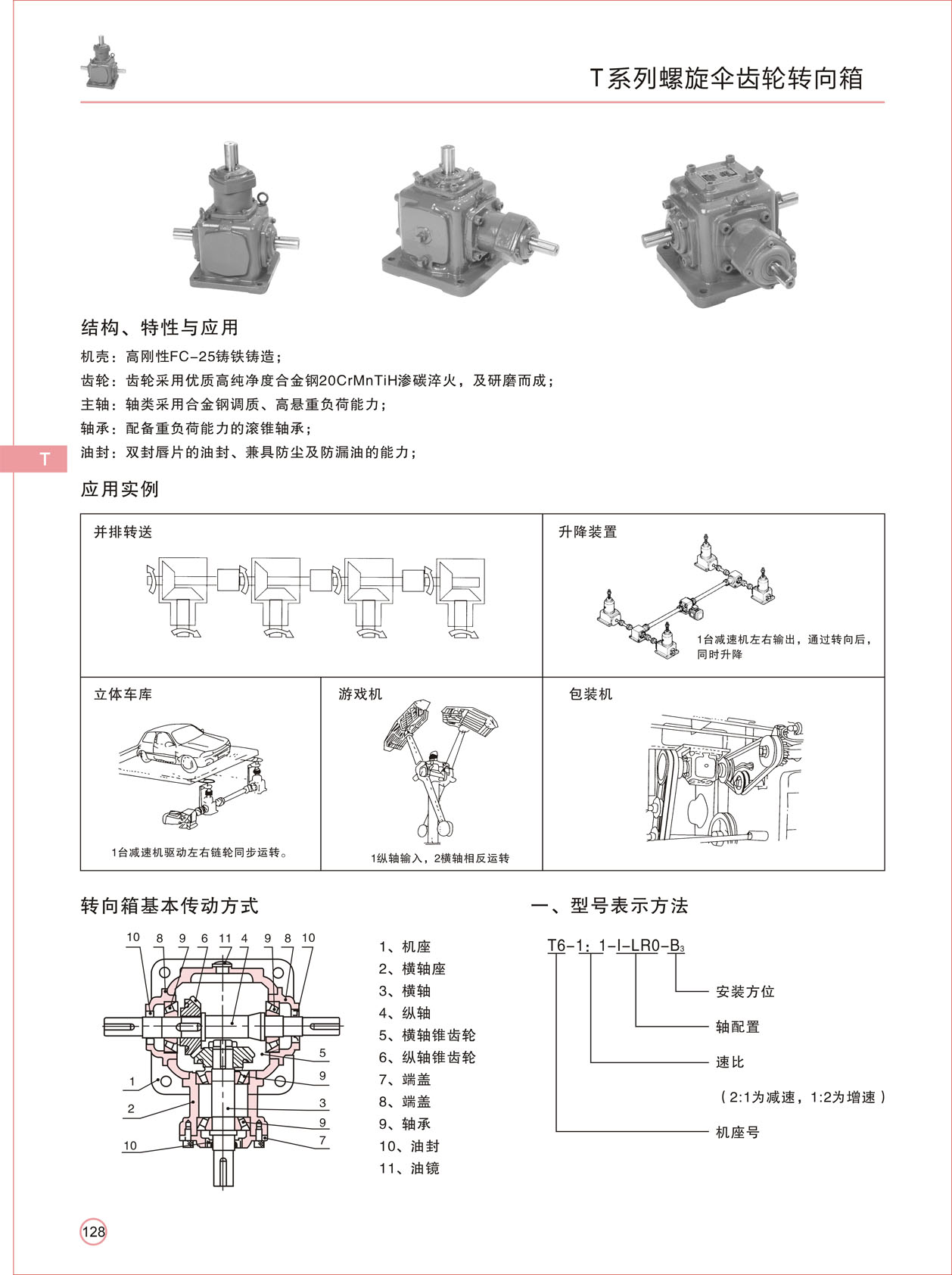 T系列螺旋伞齿轮转向箱

结构、特性与应用

机壳：高刚性FC-25铸铁铸造；
齿轮：齿轮采用优质高纯净度合金钢20CrMnTiH渗碳淬火，及研磨而成；
主轴：轴类采用合金钢调质、高悬重负荷能力；
轴承：配备重负荷能力的滚锥轴承；
油封：双封唇片的油封、兼具防尘及防漏油的能力；

T

应用实例

并排转送

升降装置

1台减速机左右输出，通过转向后，同时升降

立体车库

1台减速机驱动左右链轮同步运转。

游戏机

1纵轴输入，2横轴相反运转

包装机

转向箱基本传动方式

10 8 9 6 11 4 9 8 10

5
9
3
9
7
1
2
10

1、机座
2、横轴座
3、横轴
4、纵轴
5、横轴锥齿轮
6、纵轴锥齿轮
7、端盖
8、端盖
9、轴承
10、油封
11、油镜

一、型号表示方法

T6-1：1-I-LR0-$B_3$

安装方位
轴配置
速比
（2:1为减速，1:2为增速）
机座号

128